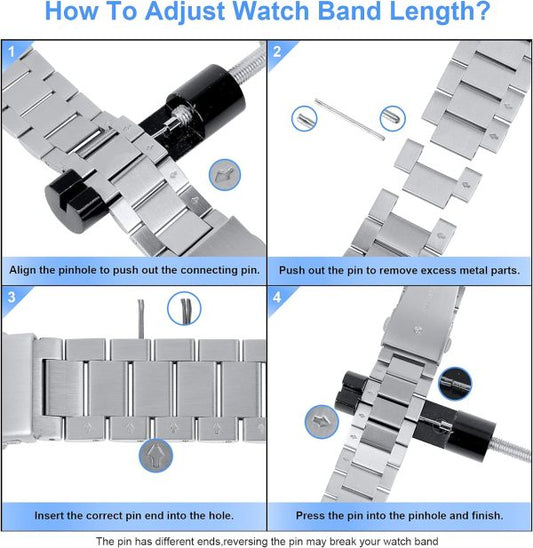 How To Adjust Watch Band Length?

1

Align the pinhole to push out the connecting pin.

2

Push out the pin to remove excess metal parts.

3

Insert the correct pin end into the hole.

4

Press the pin into the pinhole and finish.

The pin has different ends,reversing the pin may break your watch band